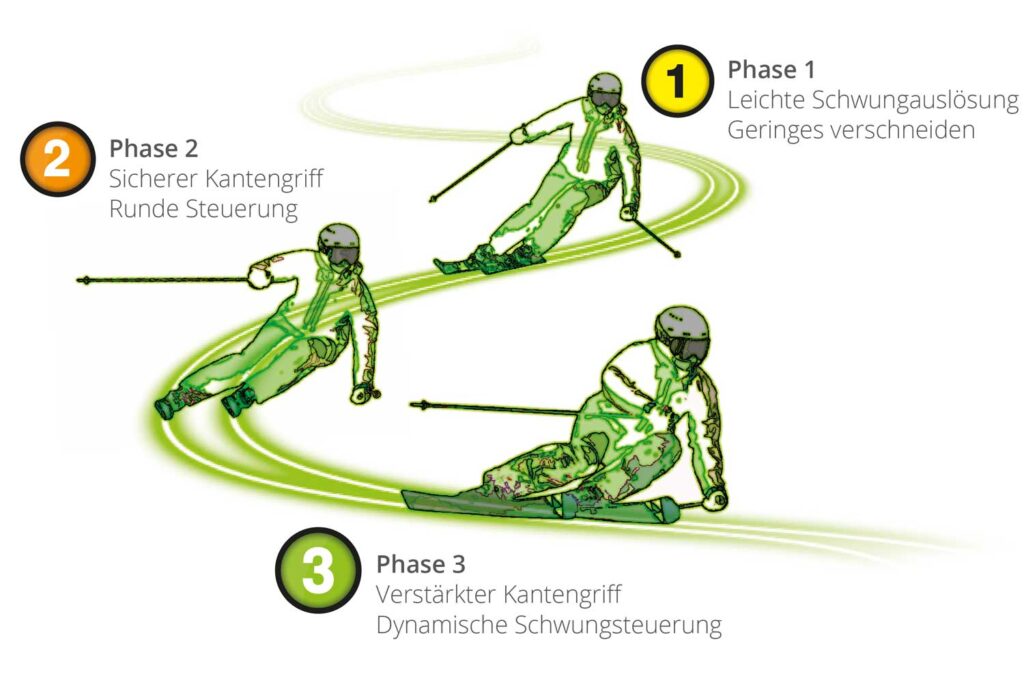 1
Phase 1
Leichte Schwungauslösung
Geringes verschneiden

2
Phase 2
Sicherer Kantengriff
Runde Steuerung

3
Phase 3
Verstärkter Kantengriff
Dynamische Schwungsteuerung